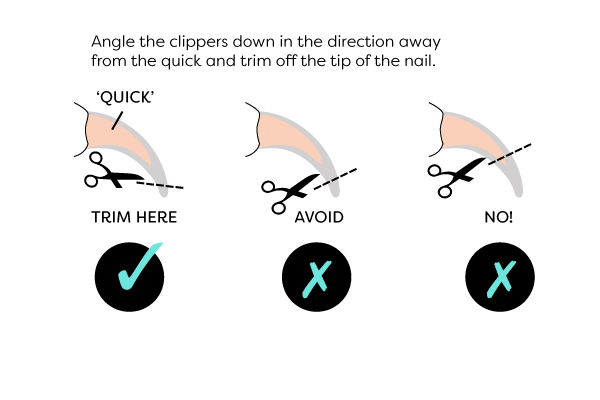 Angle the clippers down in the direction away from the quick and trim off the tip of the nail.

'QUICK'

TRIM HERE

AVOID

NO!