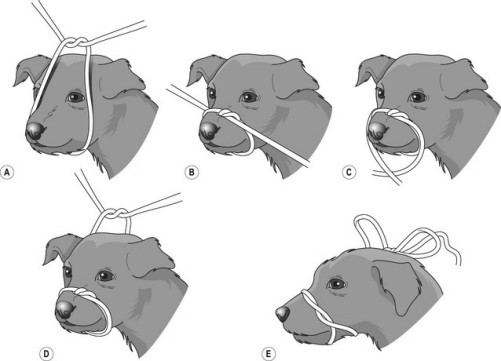 A
B
C
D
E